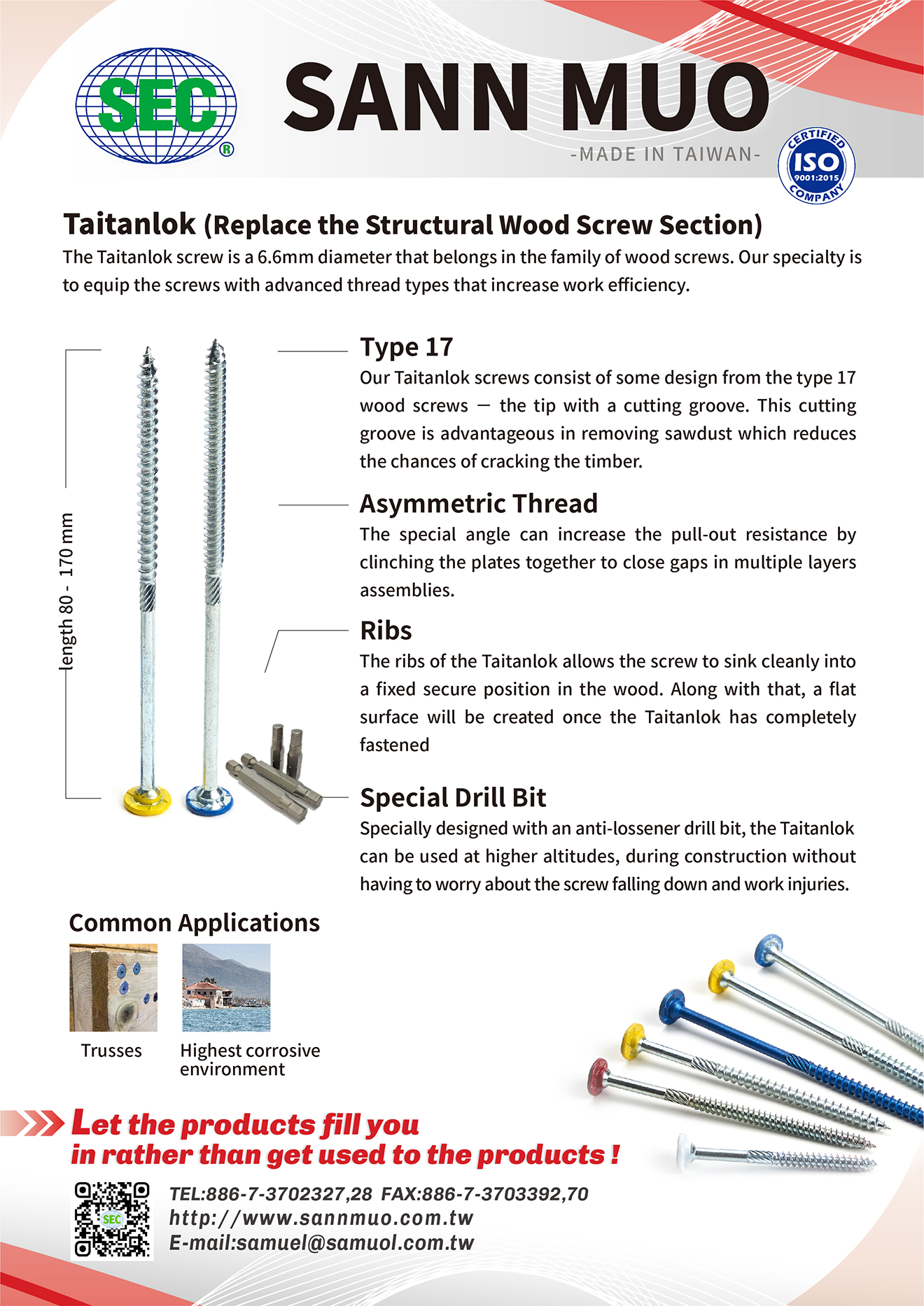 SEC®

SANN MUO

-MADE IN TAIWAN-

CERTIFIED ISO 9001:2015 COMPANY

Taitanlok (Replace the Structural Wood Screw Section)

The Taitanlok screw is a 6.6mm diameter that belongs in the family of wood screws. Our specialty is to equip the screws with advanced thread types that increase work efficiency.

length 80 - 170 mm

Type 17

Our Taitanlok screws consist of some design from the type 17 wood screws — the tip with a cutting groove. This cutting groove is advantageous in removing sawdust which reduces the chances of cracking the timber.

Asymmetric Thread

The special angle can increase the pull-out resistance by clinching the plates together to close gaps in multiple layers assemblies.

Ribs

The ribs of the Taitanlok allows the screw to sink cleanly into a fixed secure position in the wood. Along with that, a flat surface will be created once the Taitanlok has completely fastened

Special Drill Bit

Specially designed with an anti-lossener drill bit, the Taitanlok can be used at higher altitudes, during construction without having to worry about the screw falling down and work injuries.

Common Applications

Trusses

Highest corrosive environment

Let the products fill you in rather than get used to the products !

SEC

TEL:886-7-3702327,28 FAX:886-7-3703392,70
http://www.sannmuo.com.tw
E-mail:samuel@samuol.com.tw